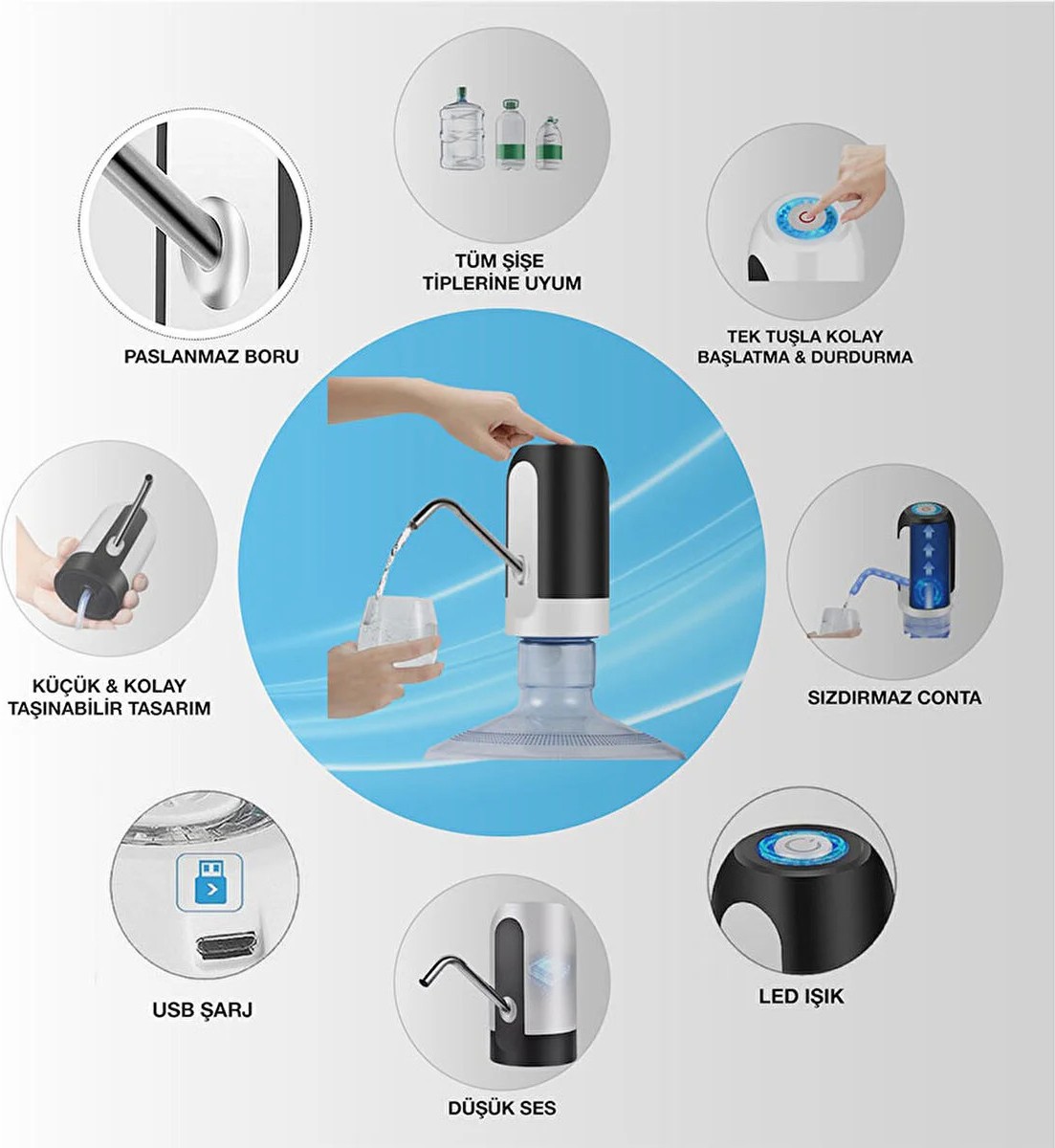 TÜM ŞİŞE TİPLERİNE UYUM

PASLANMAZ BORU

TEK TUŞLA KOLAY BAŞLATMA & DURDURMA

KÜÇÜK & KOLAY TAŞINABİLİR TASARIM

SIZDIRMAZ CONTA

USB ŞARJ

LED IŞIK

DÜŞÜK SES