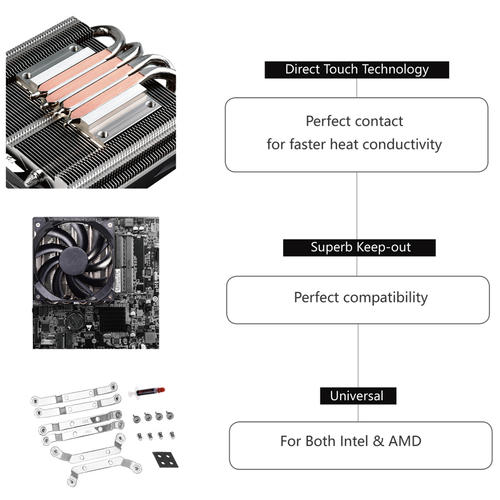 Direct Touch Technology

Perfect contact
for faster heat conductivity

Superb Keep-out

Perfect compatibility

Universal

For Both Intel & AMD