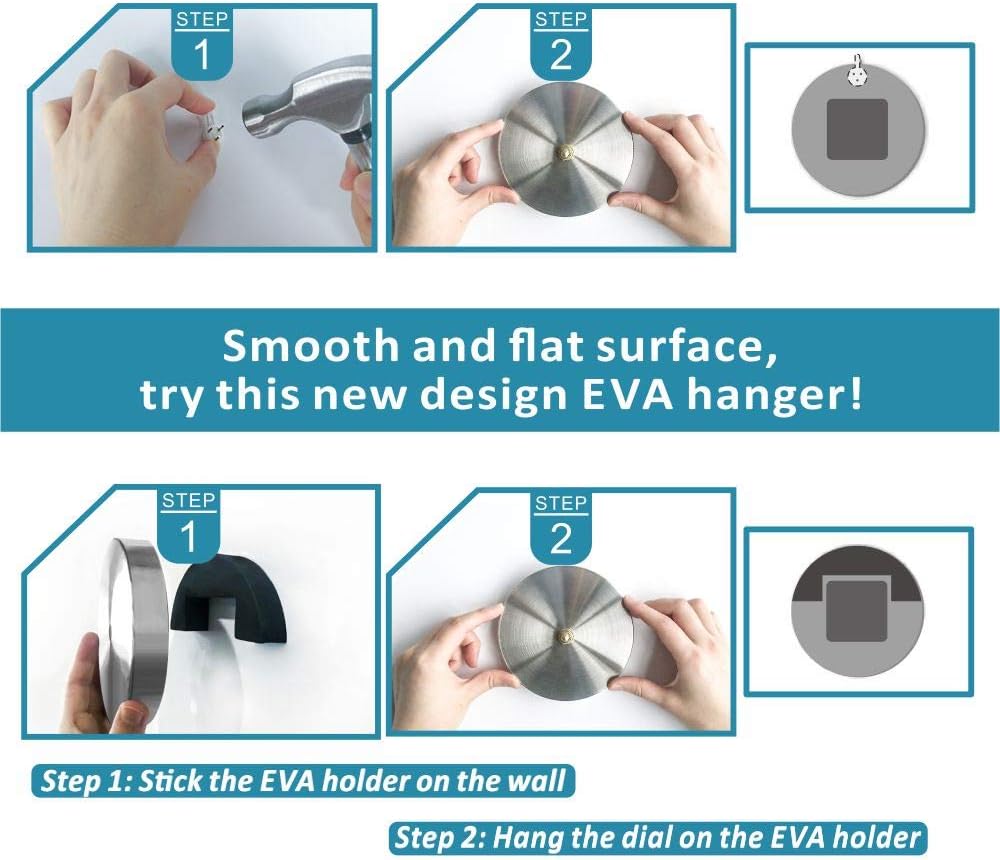 STEP
1

STEP
2

Smooth and flat surface,
try this new design EVA hanger!

STEP
1

STEP
2

Step 1: Stick the EVA holder on the wall

Step 2: Hang the dial on the EVA holder