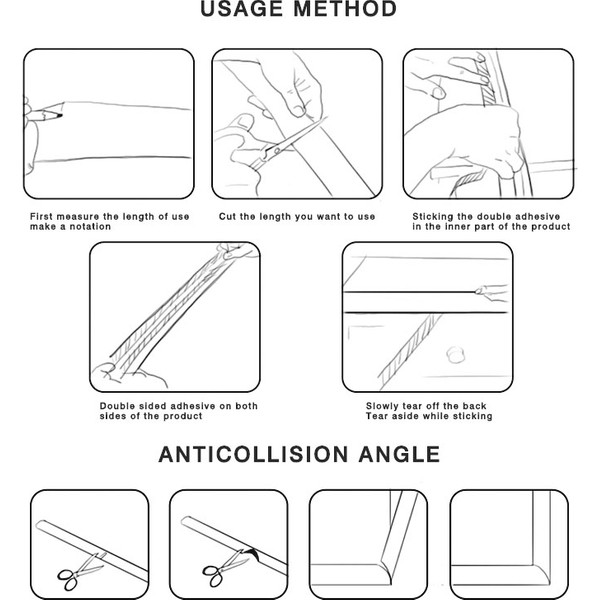 USAGE METHOD

First measure the length of use make a notation

Cut the length you want to use

Sticking the double adhesive in the inner part of the product

Double sided adhesive on both sides of the product

Slowly tear off the back Tear aside while sticking

ANTICOLLISION ANGLE