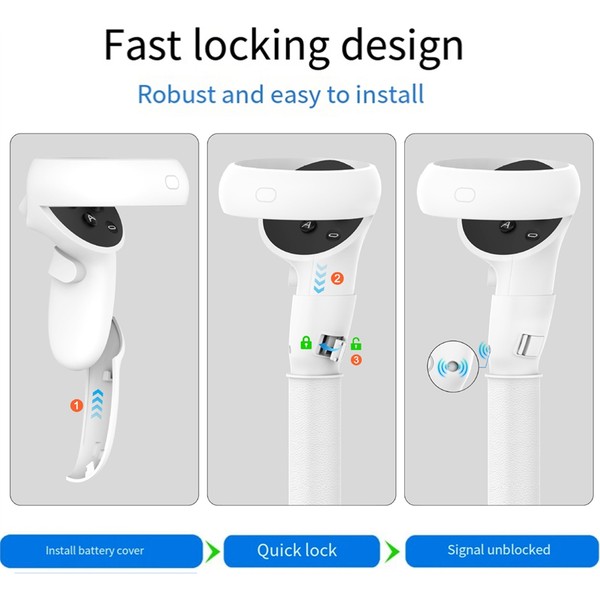 Fast locking design

Robust and easy to install

A

1

A

2

3

A

Install battery cover

Quick lock

Signal unblocked