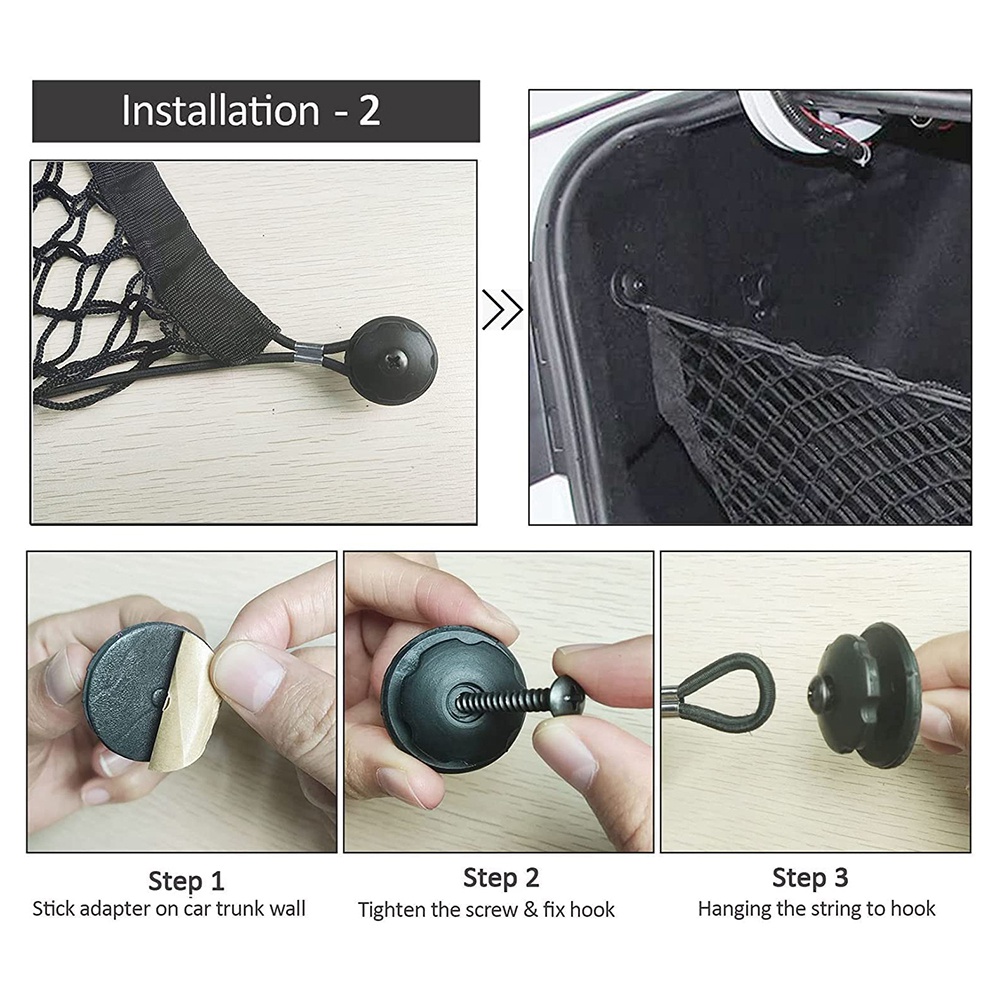 Installation - 2

Step 1
Stick adapter on car trunk wall

Step 2
Tighten the screw & fix hook

Step 3
Hanging the string to hook