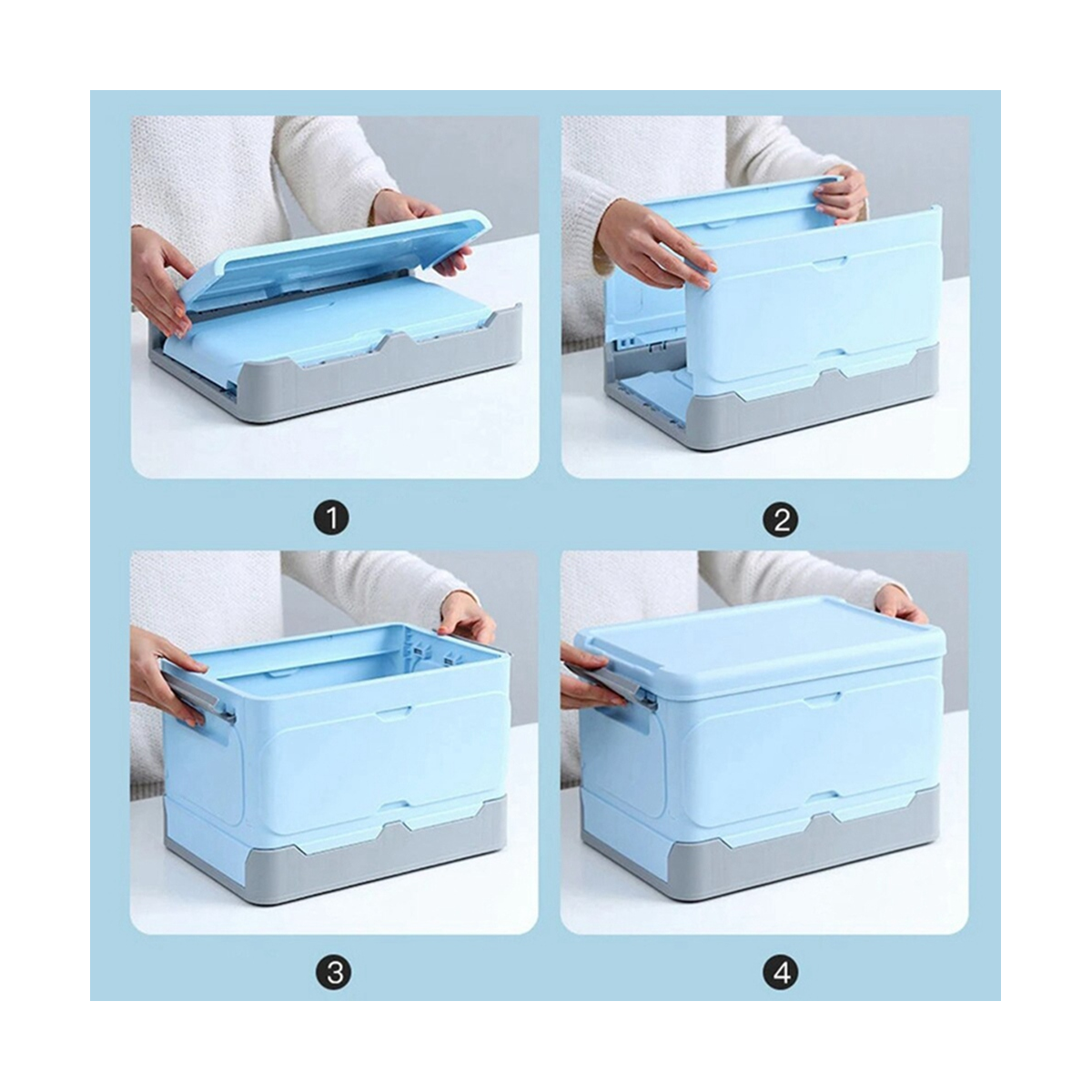 1

2

3

4