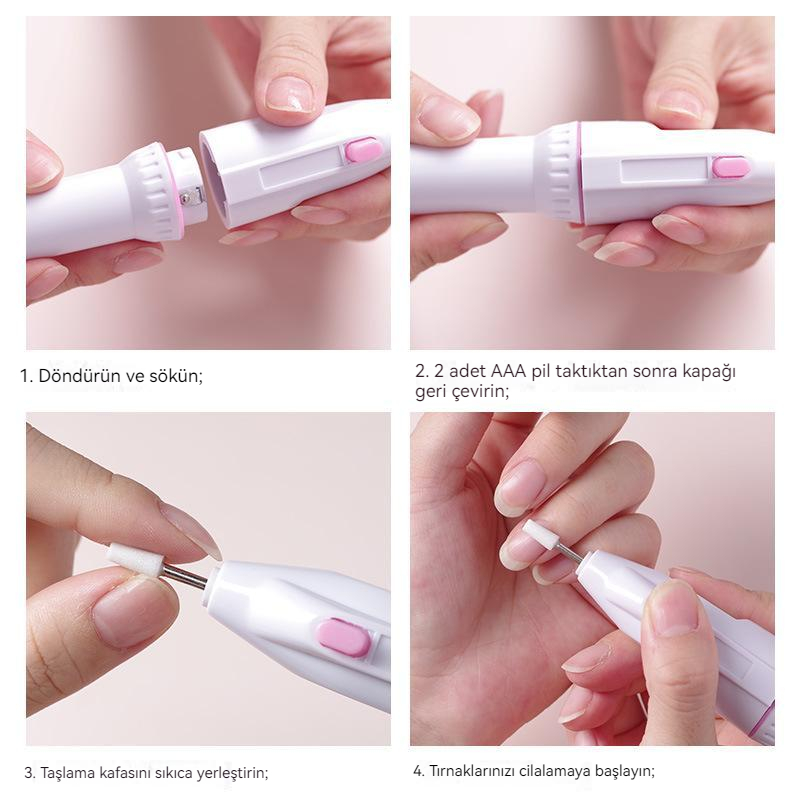 1. Döndürün ve sökün;

2. 2 adet AAA pil taktıktan sonra kapağı geri çevirin;

3. Taşlama kafasını sıkıca yerleştirin;

4. Tırnaklarınızı cilalamaya başlayın;