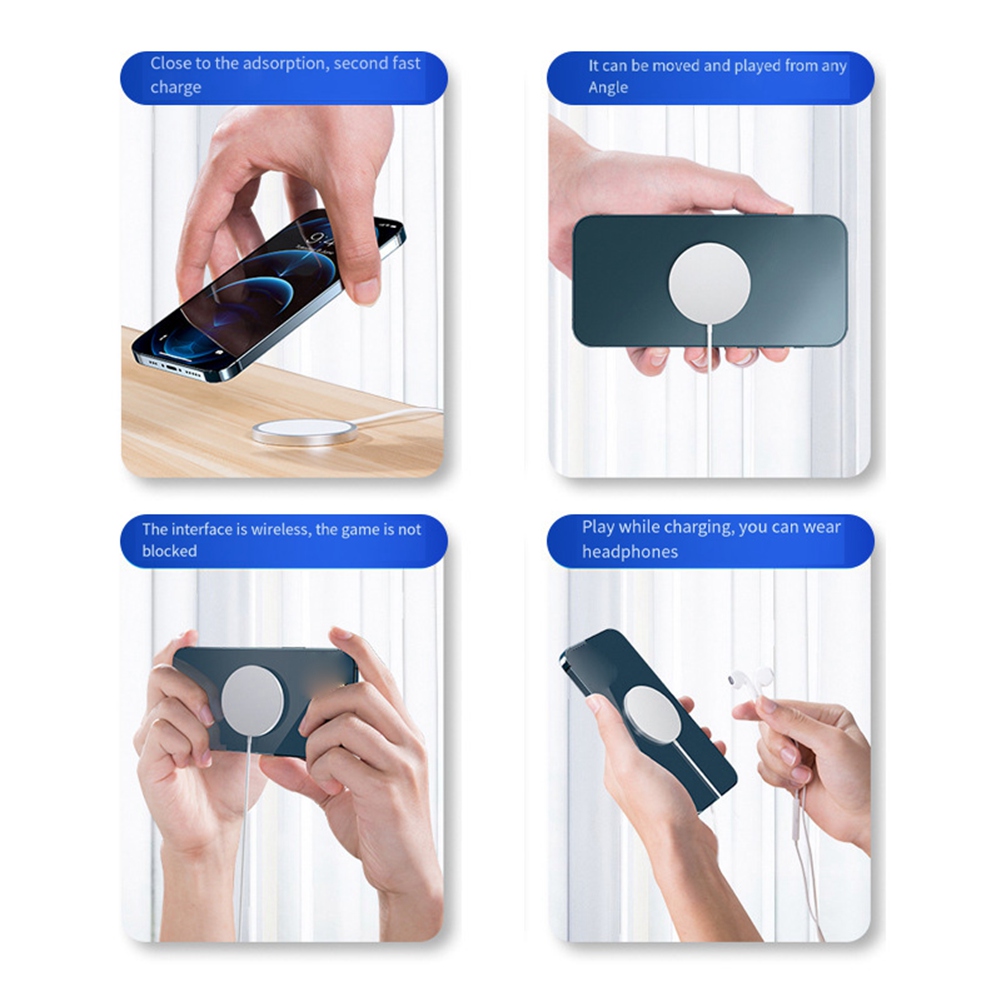 Close to the adsorption, second fast charge

It can be moved and played from any Angle

The interface is wireless, the game is not blocked

Play while charging, you can wear headphones